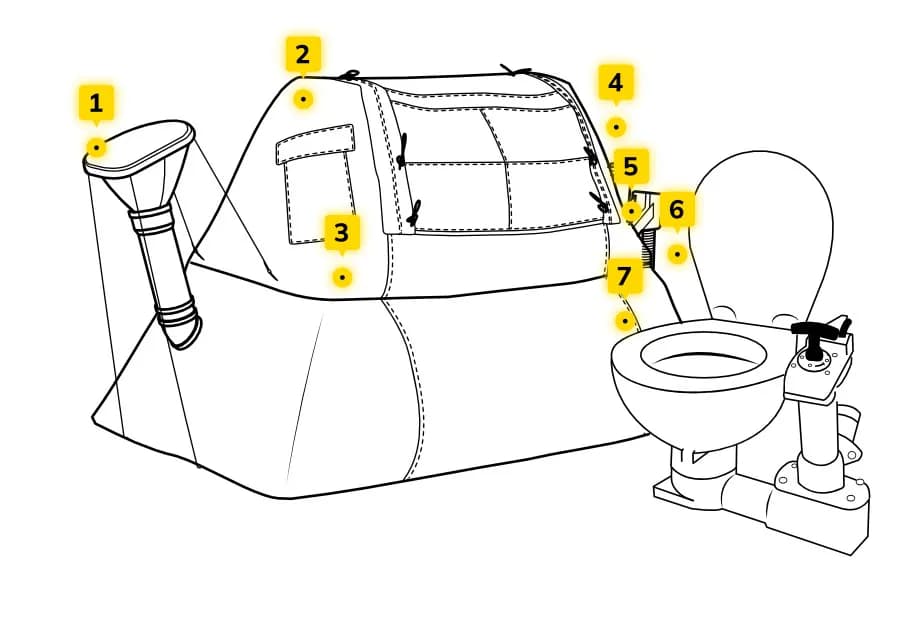 1
2
3
4
5
6
7